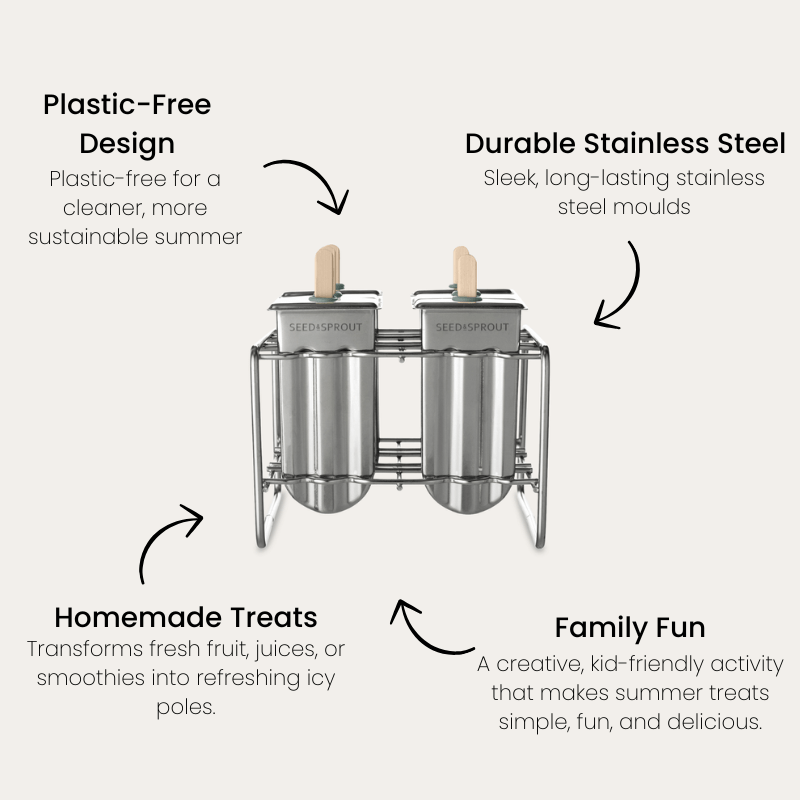 Plastic-Free Design
Plastic-free for a cleaner, more sustainable summer

Durable Stainless Steel
Sleek, long-lasting stainless steel moulds

SEED&SPROUT

SEED&SPROUT

Homemade Treats
Transforms fresh fruit, juices, or smoothies into refreshing icy poles.

Family Fun
A creative, kid-friendly activity that makes summer treats simple, fun, and delicious.