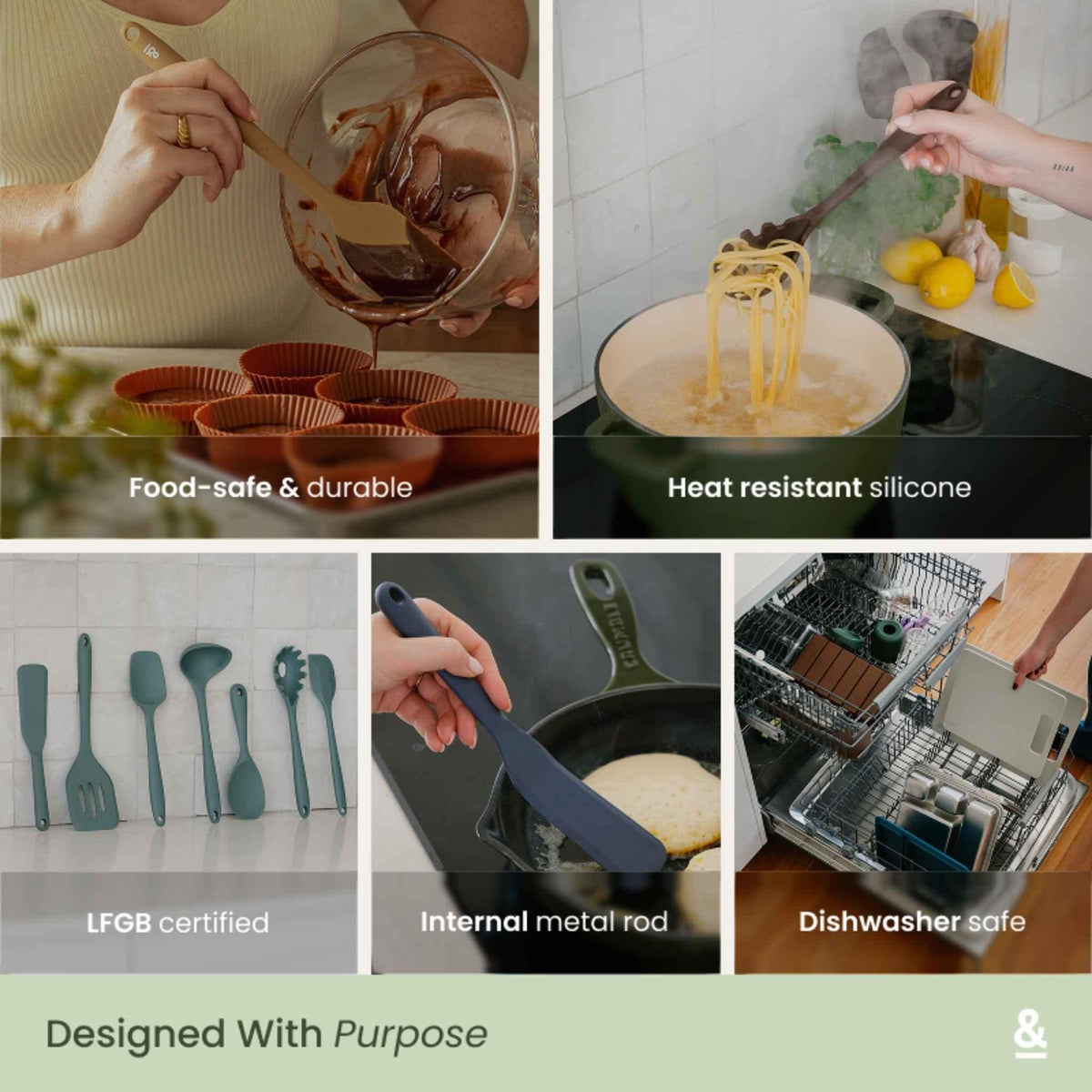 Food-safe & durable

Heat resistant silicone

LFGB certified

Internal metal rod

Dishwasher safe

Designed With Purpose

&